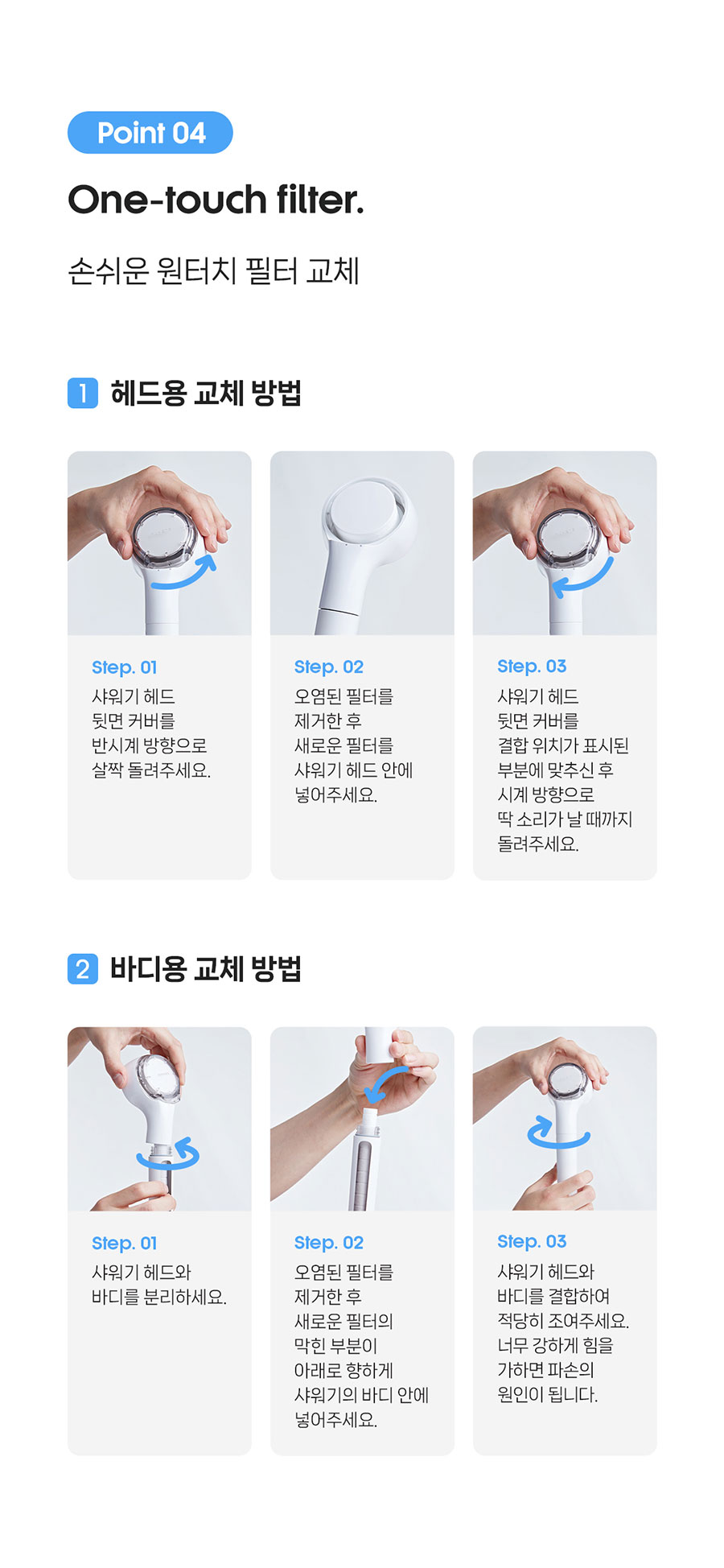 Point 04

One-touch filter.

손쉬운 원터치 필터 교체

1 헤드용 교체 방법

Step. 01
샤워기 헤드
뒷면 커버를
반시계 방향으로
살짝 돌려주세요.

Step. 02
오염된 필터를
제거한 후
새로운 필터를
샤워기 헤드 안에
넣어주세요.

Step. 03
샤워기 헤드
뒷면 커버를
결합 위치가 표시된
부분에 맞추신 후
시계 방향으로
딱 소리가 날 때까지
돌려주세요.

2 바디용 교체 방법

Step. 01
샤워기 헤드와
바디를 분리하세요.

Step. 02
오염된 필터를
제거한 후
새로운 필터의
막힌 부분이
아래로 향하게
샤워기의 바디 안에
넣어주세요.

Step. 03
샤워기 헤드와
바디를 결합하여
적당히 조여주세요.
너무 강하게 힘을
가하면 파손의
원인이 됩니다.