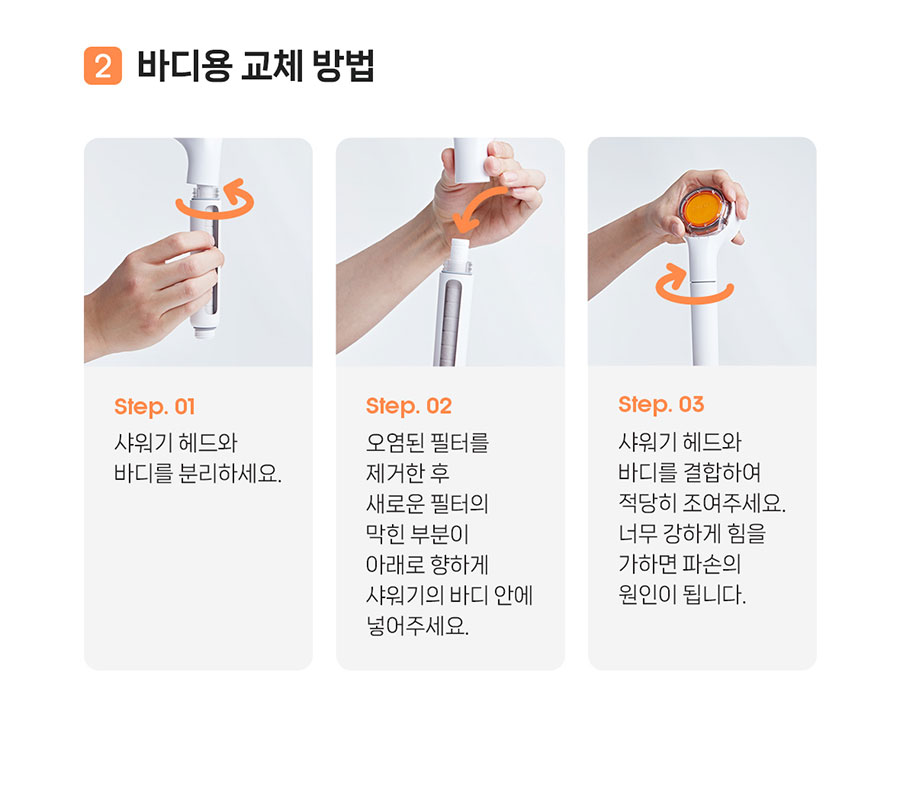 2 바디용 교체 방법

Step. 01

샤워기 헤드와 바디를 분리하세요.

Step. 02

오염된 필터를 제거한 후 새로운 필터의 막힌 부분이 아래로 향하게 샤워기의 바디 안에 넣어주세요.

Step. 03

샤워기 헤드와 바디를 결합하여 적당히 조여주세요. 너무 강하게 힘을 가하면 파손의 원인이 됩니다.