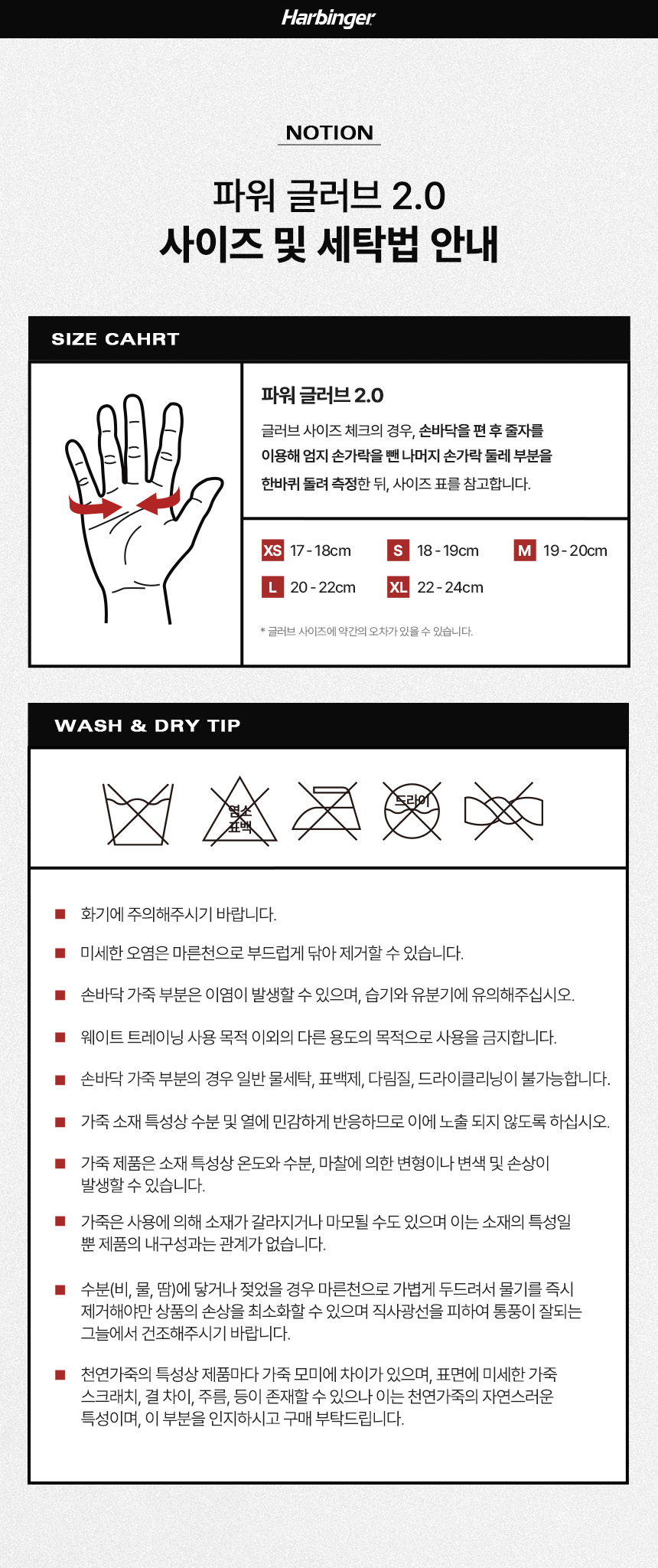 Harbinger

NOTION

파워 글러브 2.0
사이즈 및 세탁법 안내

SIZE CAHRT

파워 글러브 2.0

글러브 사이즈 체크의 경우, 손바닥을 편 후 줄자를 이용해 엄지 손가락을 뺀 나머지 손가락 둘레 부분을 한바퀴 돌려 측정한 뒤, 사이즈 표를 참고합니다.

XS 17 - 18cm S 18 - 19cm M 19 - 20cm
L 20 - 22cm XL 22 - 24cm

* 글러브 사이즈에 약간의 오차가 있을 수 있습니다.

WASH & DRY TIP

염소 표백 드라이

■ 화기에 주의해주시기 바랍니다.

■ 미세한 오염은 마른천으로 부드럽게 닦아 제거할 수 있습니다.

■ 손바닥 가죽 부분은 이염이 발생할 수 있으며, 습기와 유분기에 유의해주십시오.

■ 웨이트 트레이닝 사용 목적 이외의 다른 용도의 목적으로 사용을 금지합니다.

■ 손바닥 가죽 부분의 경우 일반 물세탁, 표백제, 다림질, 드라이클리닝이 불가능합니다.

■ 가죽 소재 특성상 수분 및 열에 민감하게 반응하므로 이에 노출 되지 않도록 하십시오.

■ 가죽 제품은 소재 특성상 온도와 수분, 마찰에 의한 변형이나 변색 및 손상이 발생할 수 있습니다.

■ 가죽은 사용에 의해 소재가 갈라지거나 마모될 수도 있으며 이는 소재의 특성일 뿐 제품의 내구성과는 관계가 없습니다.

■ 수분(비, 물, 땀)에 닿거나 젖었을 경우 마른천으로 가볍게 두드려서 물기를 즉시 제거해야만 상품의 손상을 최소화할 수 있으며 직사광선을 피하여 통풍이 잘되는 그늘에서 건조해주시기 바랍니다.

■ 천연가죽의 특성상 제품마다 가죽 모미에 차이가 있으며, 표면에 미세한 가죽 스크래치, 결 차이, 주름, 등이 존재할 수 있으나 이는 천연가죽의 자연스러운 특성이며, 이 부분을 인지하시고 구매 부탁드립니다.